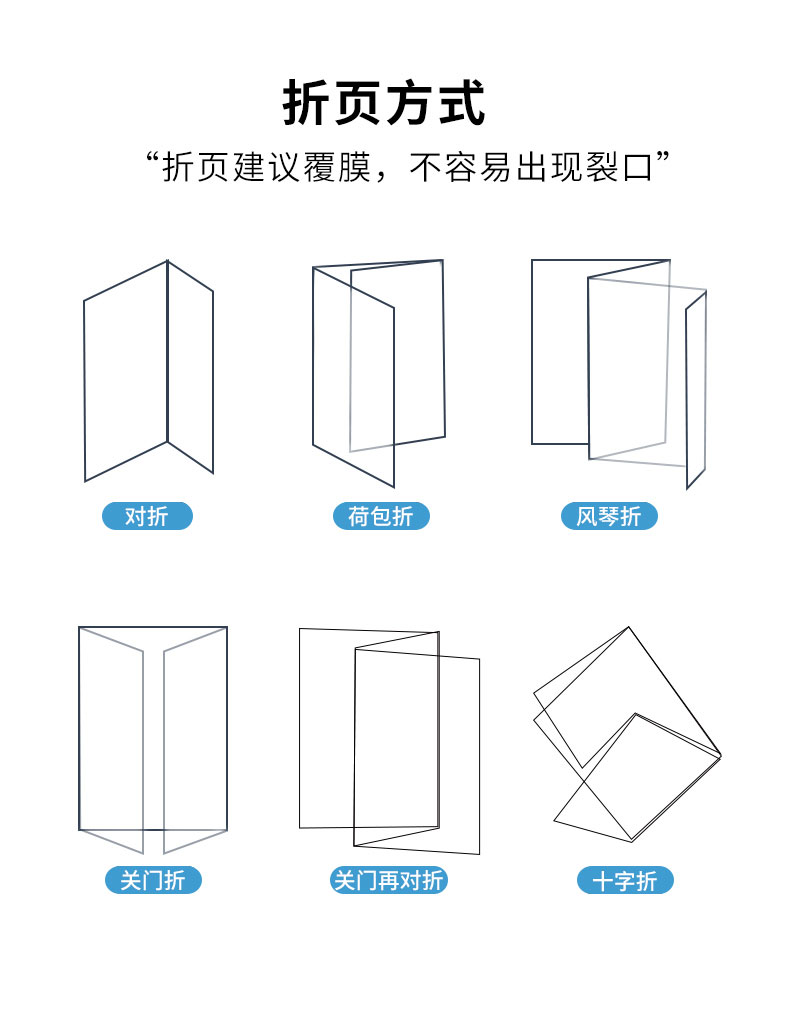 折页方式

“折页建议覆膜，不容易出现裂口”

对折

荷包折

风琴折

关门折

关门再对折

十字折