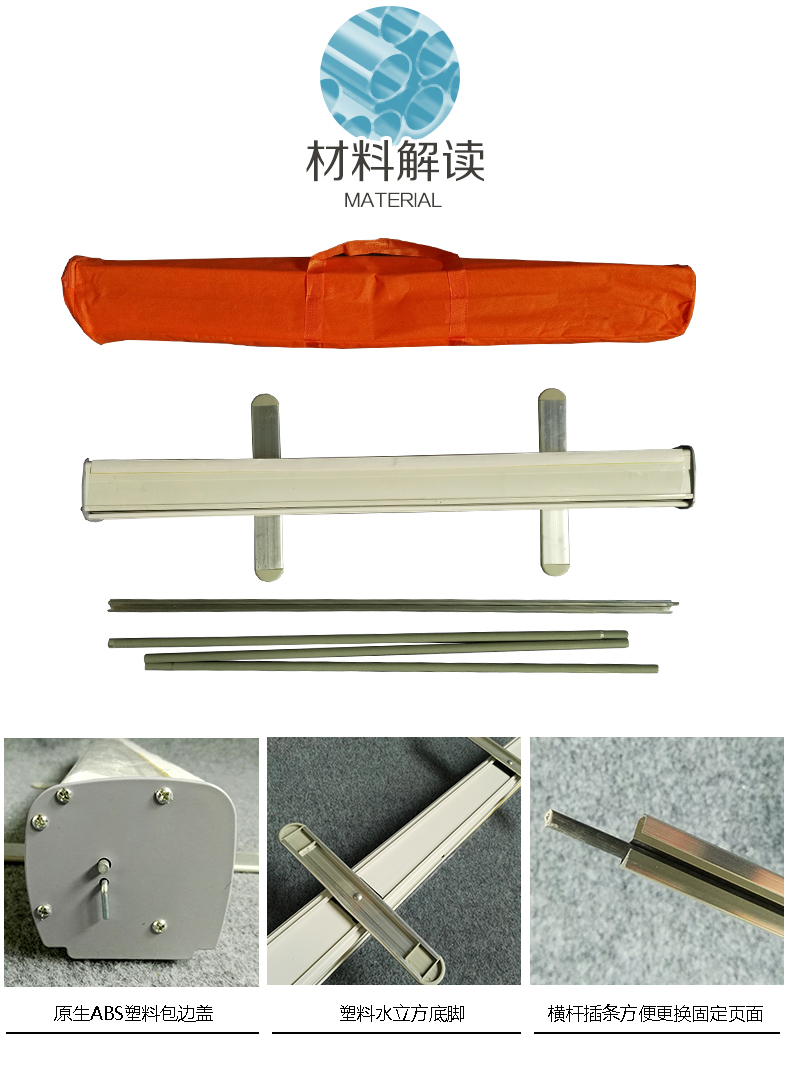 材料解读
MATERIAL

原生ABS塑料包边盖

塑料水立方底脚

横杆插条方便更换固定页面