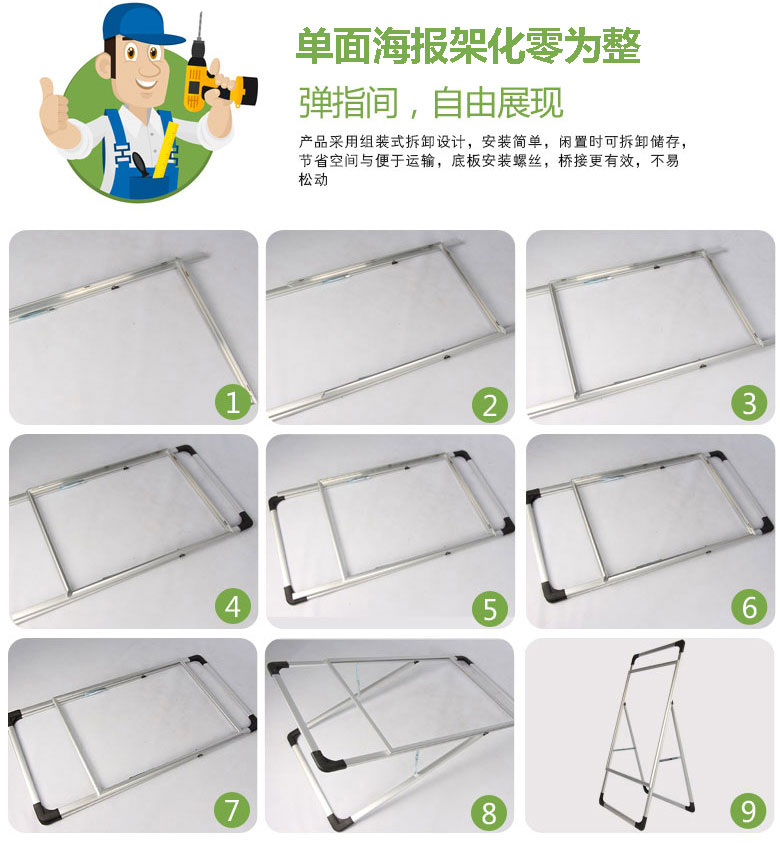 单面海报架化零为整

弹指间，自由展现

产品采用组装式拆卸设计，安装简单，闲置时可拆卸储存，节省空间与便于运输，底板安装螺丝，桥接更有效，不易松动

1

2

3

4

5

6

7

8

9