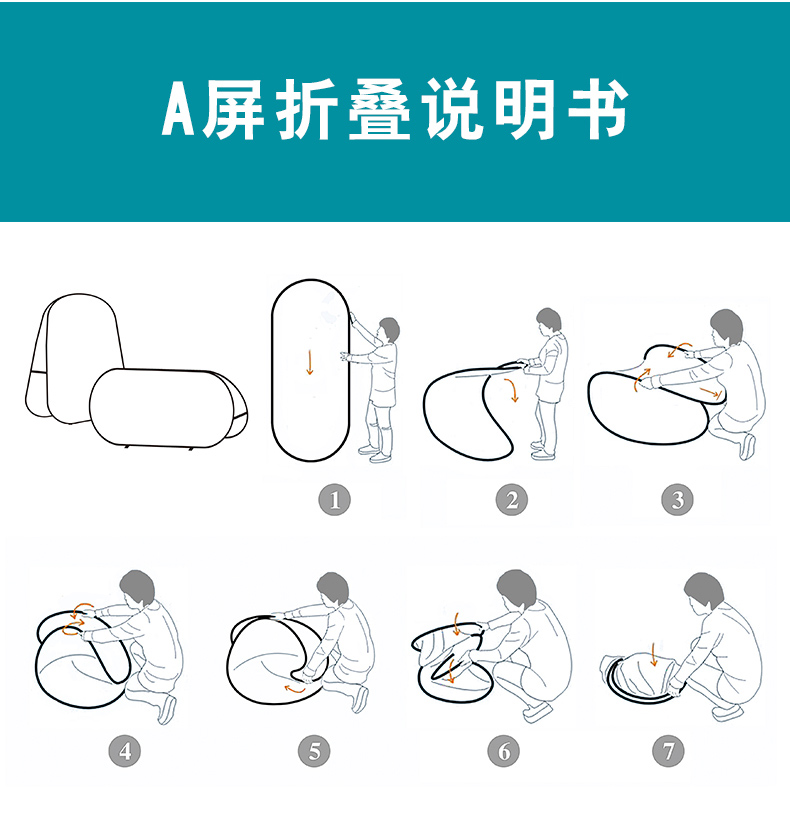 A屏折叠说明书

1 2 3

4 5 6 7