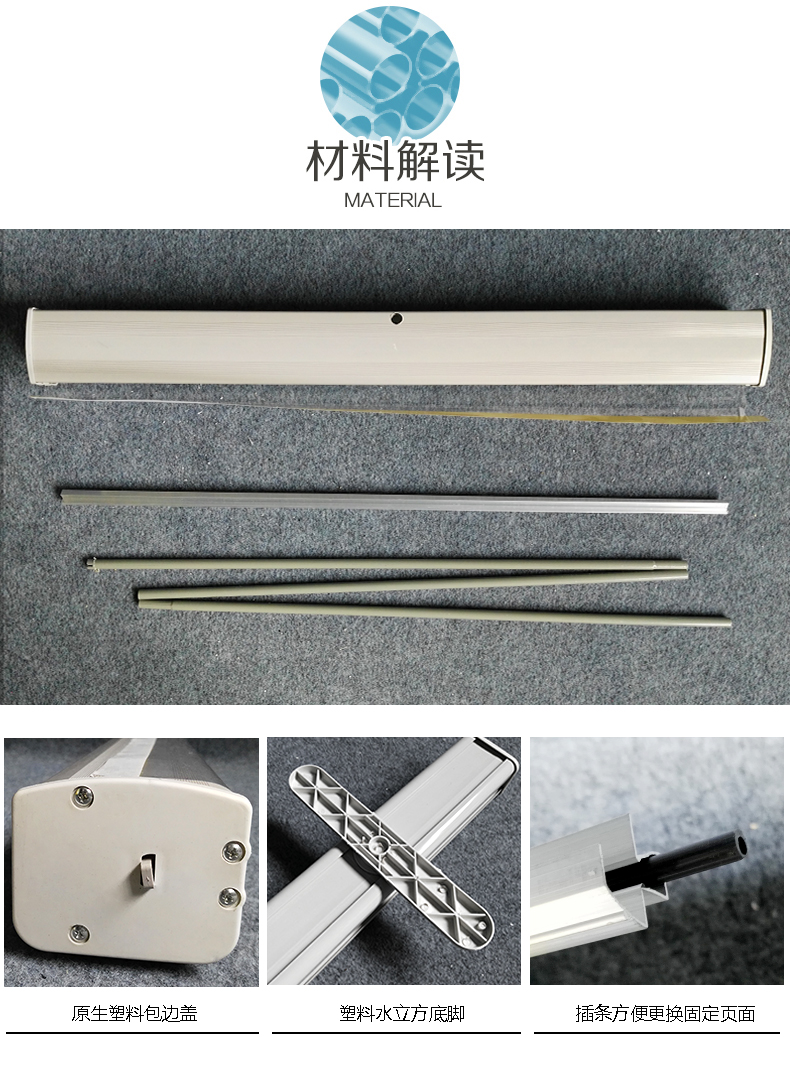 材料解读
MATERIAL

原生塑料包边盖

塑料水立方底脚

插条方便更换固定页面