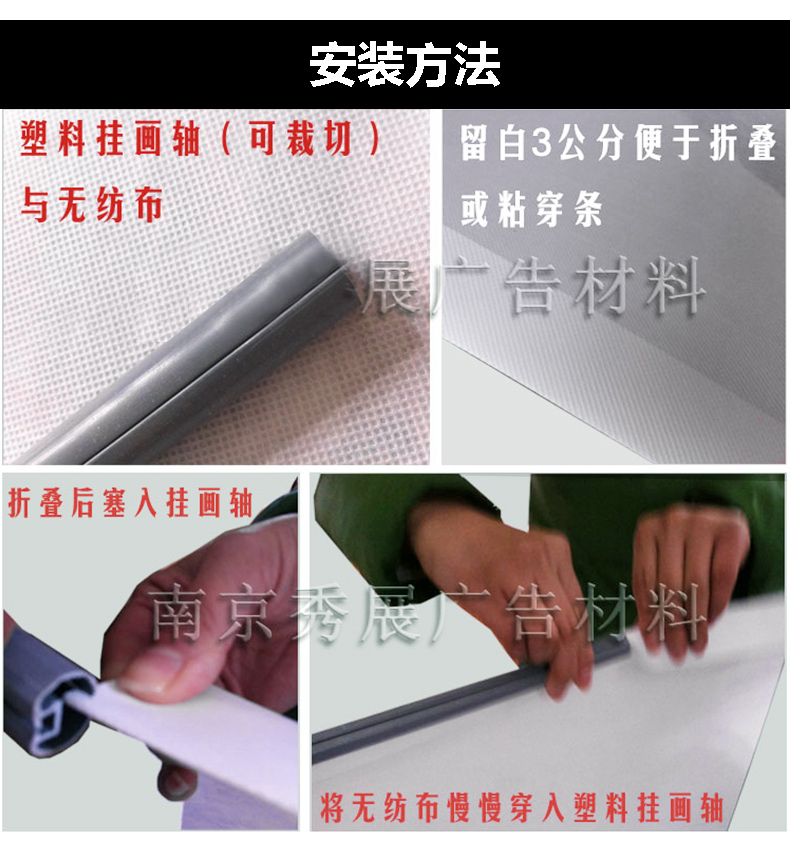 安装方法

塑料挂画轴（可裁切）与无纺布

留白3公分便于折叠或粘穿条

展广告材料

折叠后塞入挂画轴

南京秀展广告材料

将无纺布慢慢穿入塑料挂画轴